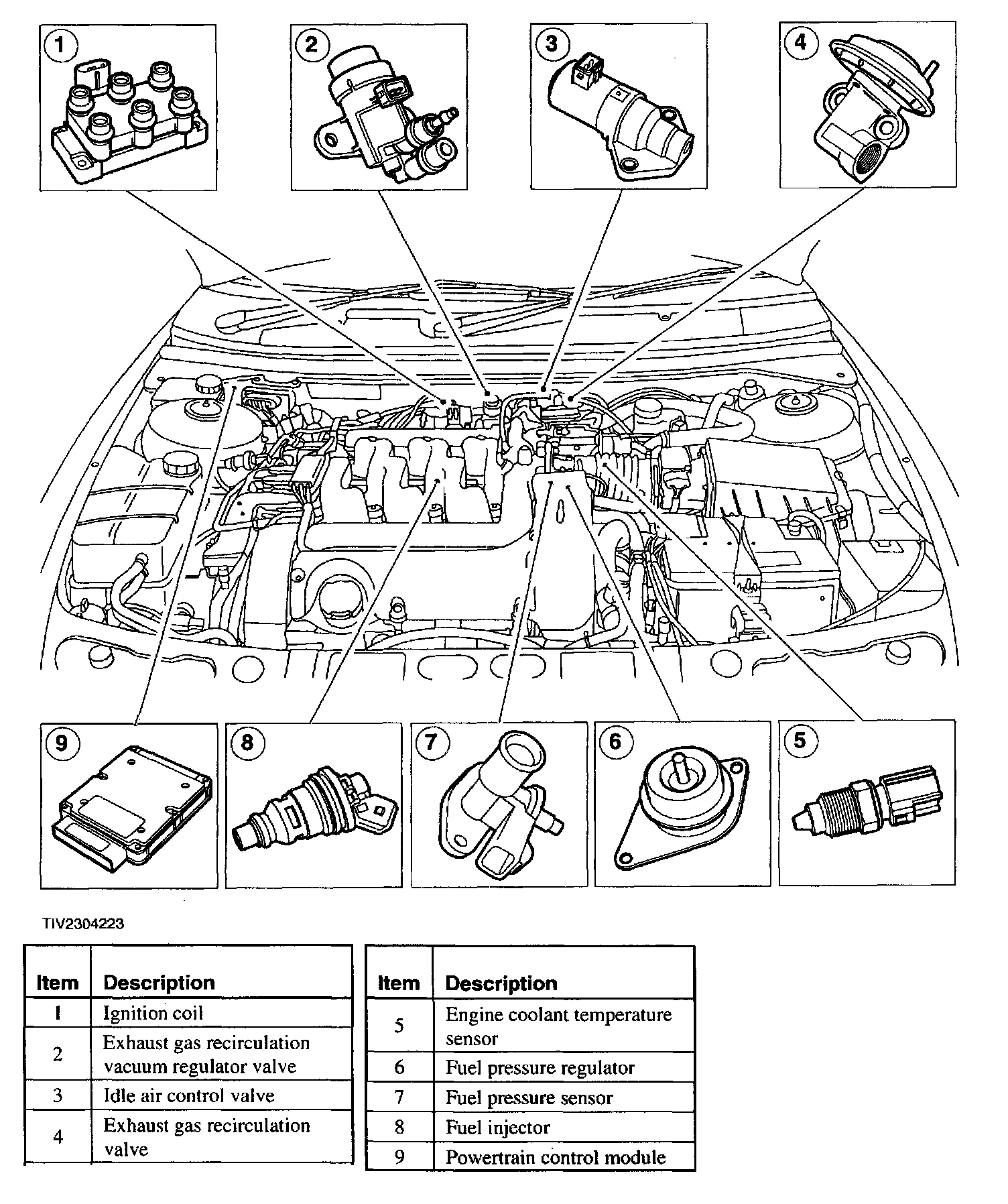 1
2
3
4
9
8
7
6
5

TIV2304223

| Item | Description |
|---|---|
| 1 | Ignition coil |
| 2 | Exhaust gas recirculation vacuum regulator valve |
| 3 | Idle air control valve |
| 4 | Exhaust gas recirculation valve |

| Item | Description |
|---|---|
| 5 | Engine coolant temperature sensor |
| 6 | Fuel pressure regulator |
| 7 | Fuel pressure sensor |
| 8 | Fuel injector |
| 9 | Powertrain control module |