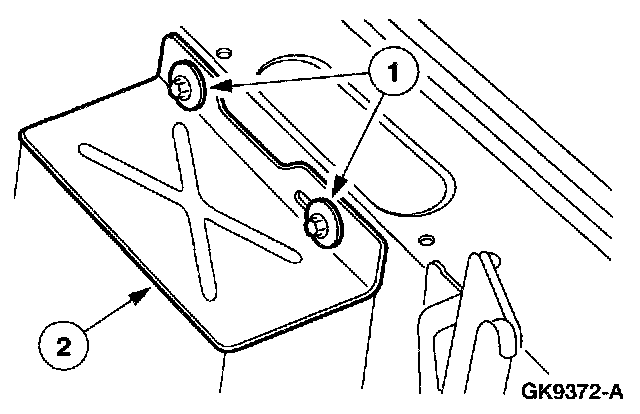 1

2

GK9372-A