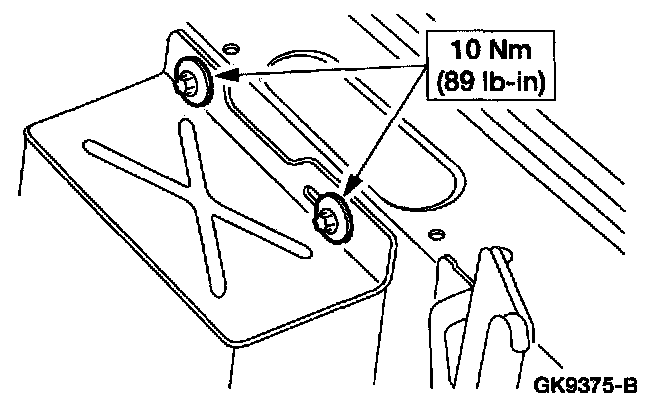 10 Nm
(89 lb-in)

GK9375-B