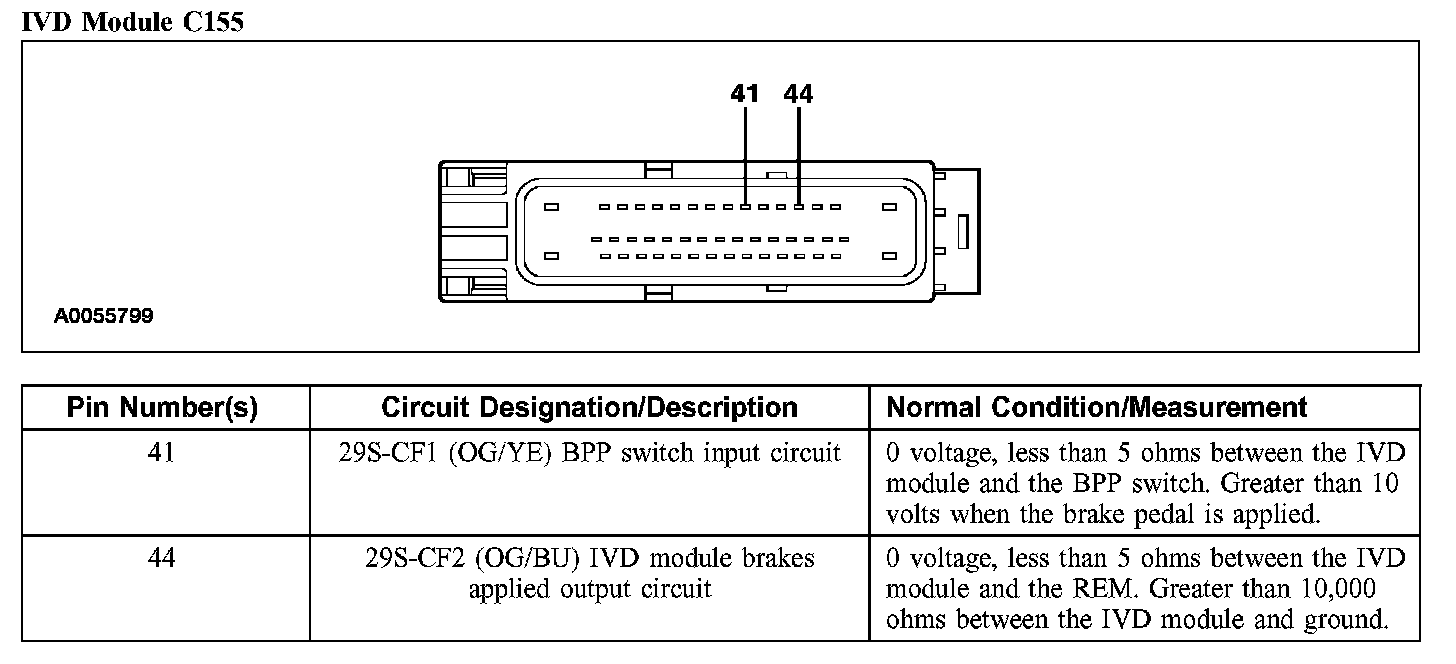 IVD Module C155

41 44

A0055799

| Pin Number(s) | Circuit Designation/Description | Normal Condition/Measurement |
|---|---|---|
| 41 | 29S-CF1 (OG/YE) BPP switch input circuit | 0 voltage, less than 5 ohms between the IVD module and the BPP switch. Greater than 10 volts when the brake pedal is applied. |
| 44 | 29S-CF2 (OG/BU) IVD module brakes applied output circuit | 0 voltage, less than 5 ohms between the IVD module and the REM. Greater than 10,000 ohms between the IVD module and ground. |