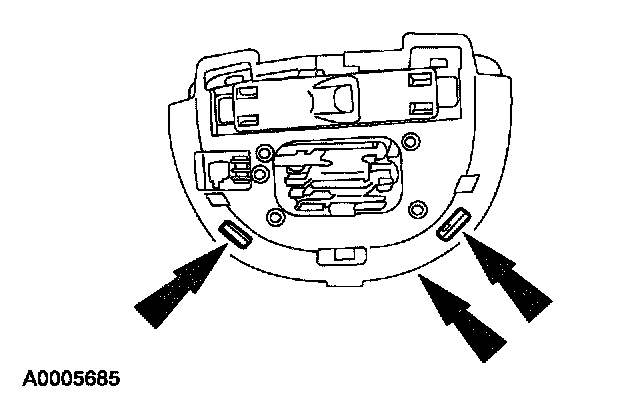 A0005685