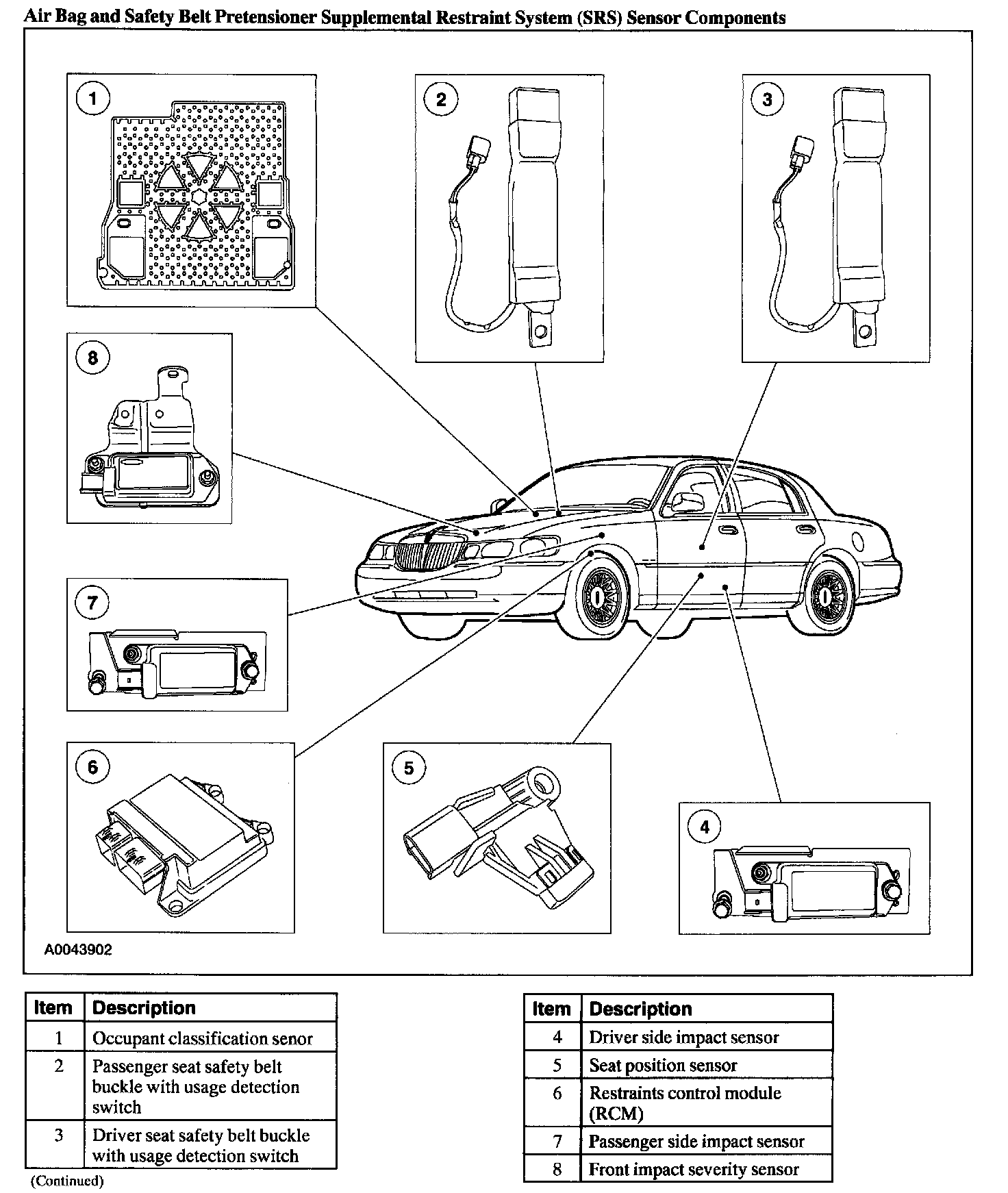 Air Bag and Safety Belt Pretensioner Supplemental Restraint System (SRS) Sensor Components

1

2

3

8

7

6

5

4

A0043902

| Item | Description |
|---|---|
| 1 | Occupant classification senor |
| 2 | Passenger seat safety belt buckle with usage detection switch |
| 3 | Driver seat safety belt buckle with usage detection switch |

(Continued)

| Item | Description |
|---|---|
| 4 | Driver side impact sensor |
| 5 | Seat position sensor |
| 6 | Restraints control module (RCM) |
| 7 | Passenger side impact sensor |
| 8 | Front impact severity sensor |