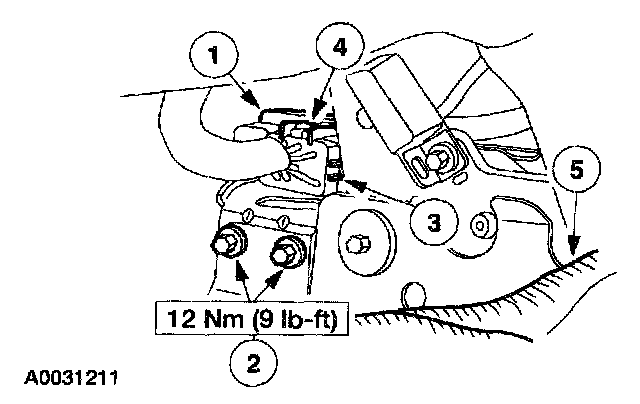 1

4

5

3

12 Nm (9 lb-ft)

2

A0031211