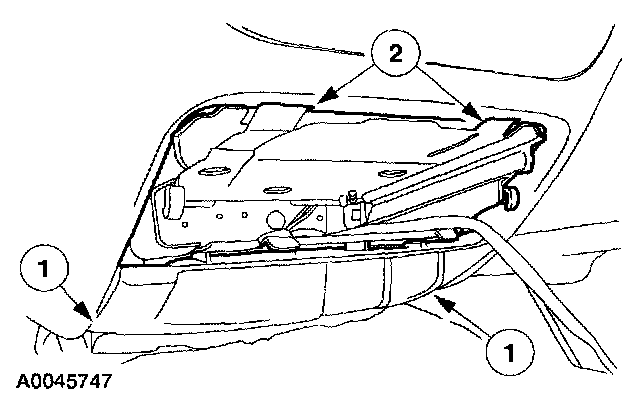 2
1
1
A0045747