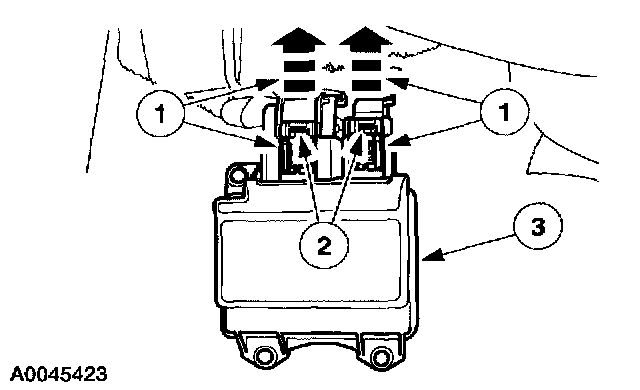 1
1
2
3
A0045423