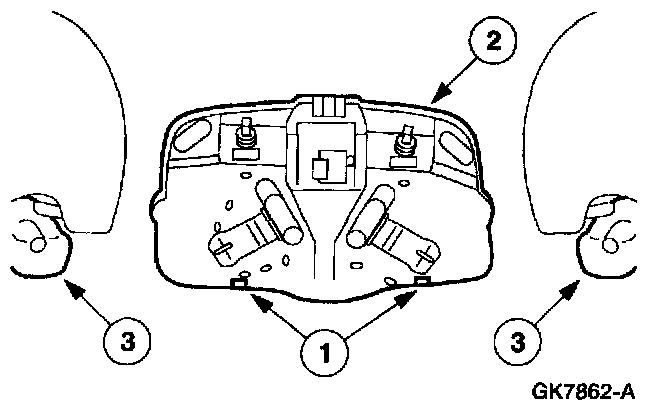 2

3

1

3

GK7862-A