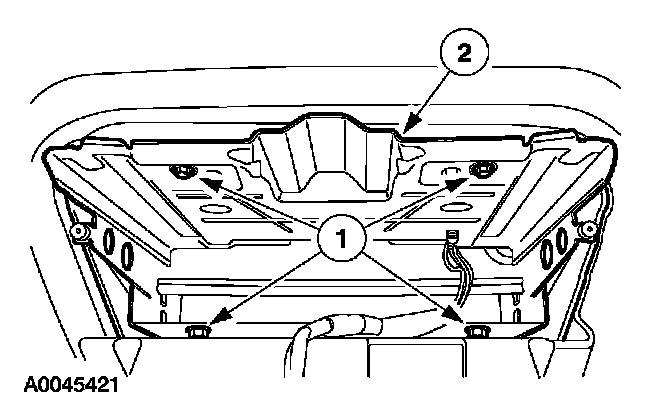 2

1

A0045421