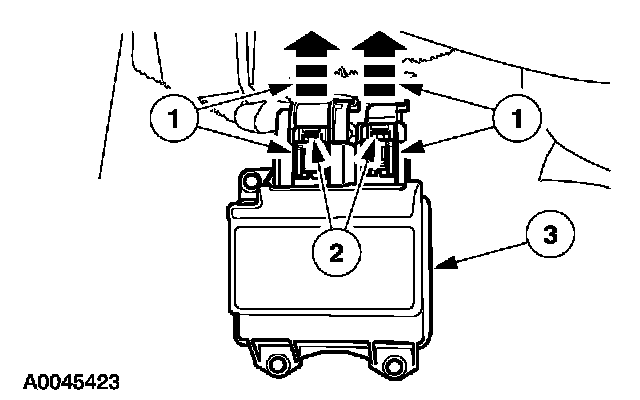 1
1
2
3
A0045423