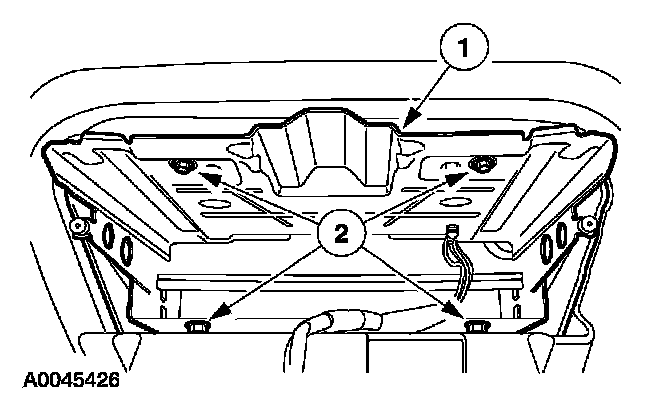 1

2

A0045426