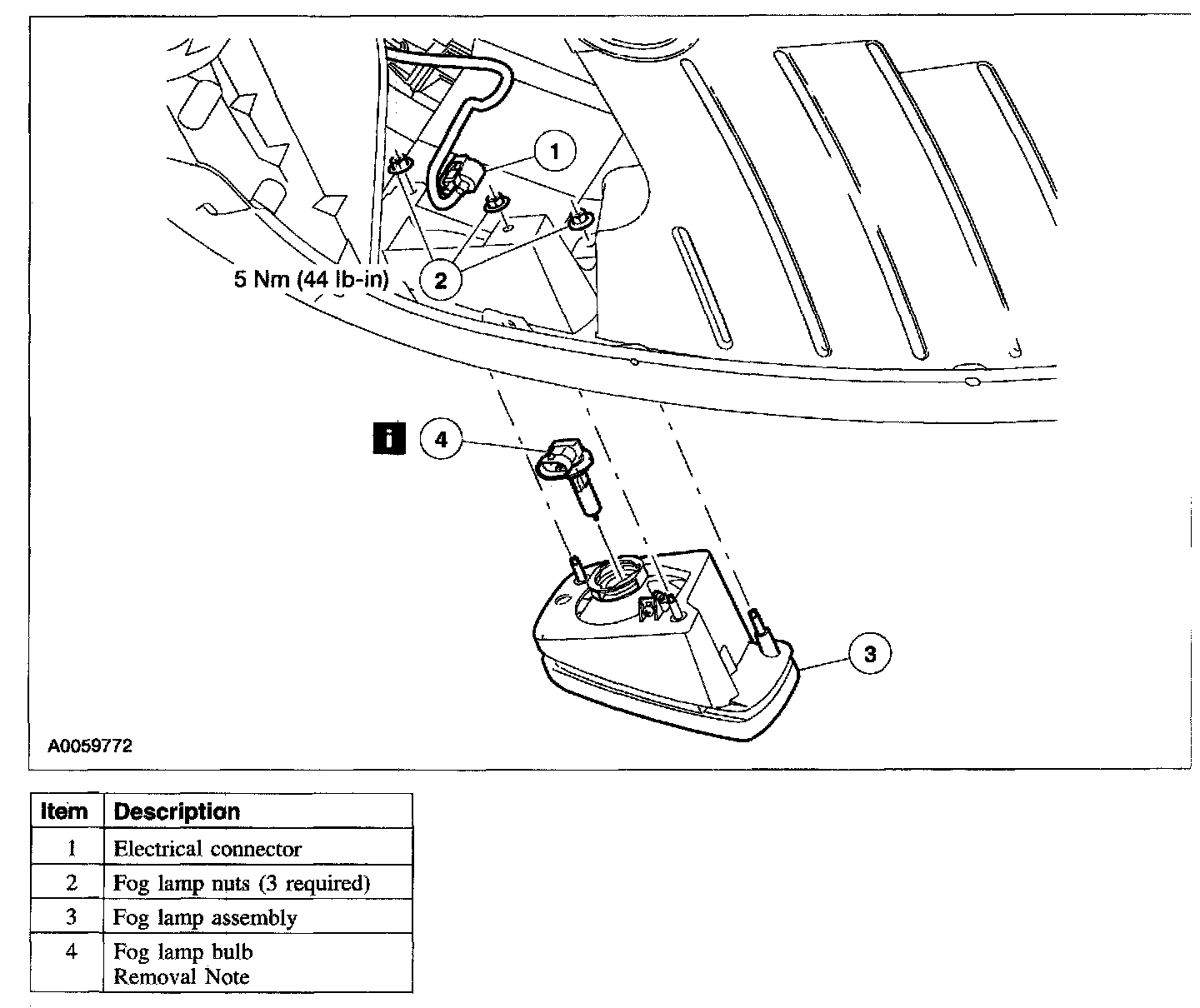 1

5 Nm (44 lb-in)

2

i

4

3

A0059772

| Item | Description |
|---|---|
| 1 | Electrical connector |
| 2 | Fog lamp nuts (3 required) |
| 3 | Fog lamp assembly |
| 4 | Fog lamp bulb Removal Note |