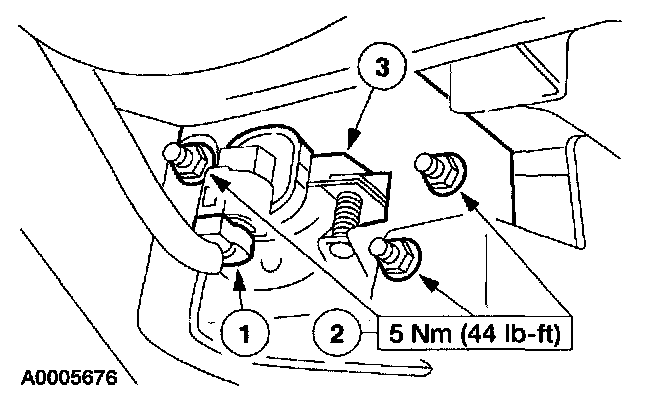 3

1

2

5 Nm (44 lb-ft)

A0005676