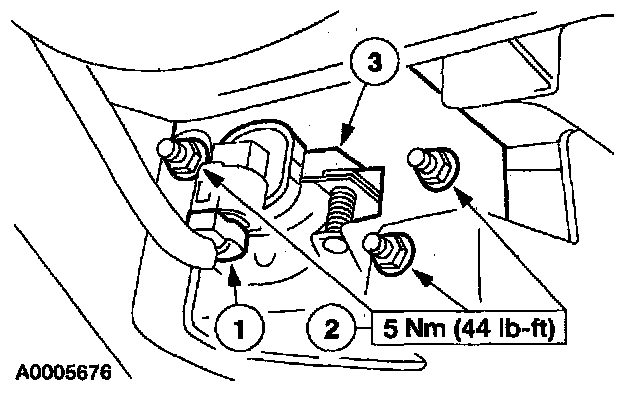 3

1

2

5 Nm (44 lb-ft)

A0005676