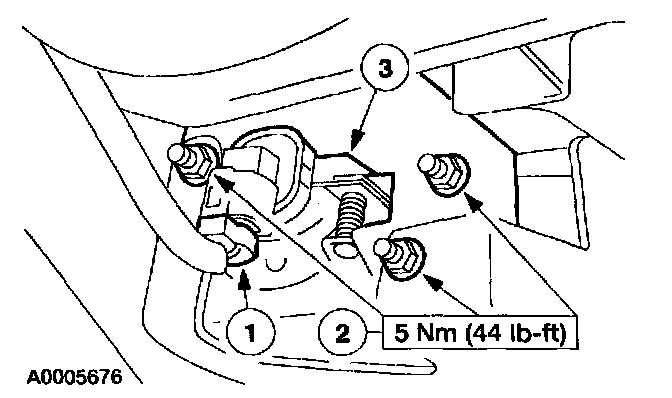 3

1

2

5 Nm (44 lb-ft)

A0005676