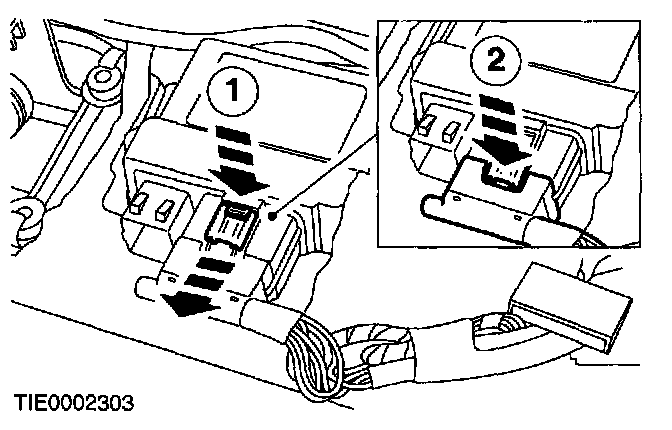 1

2

TIE0002303