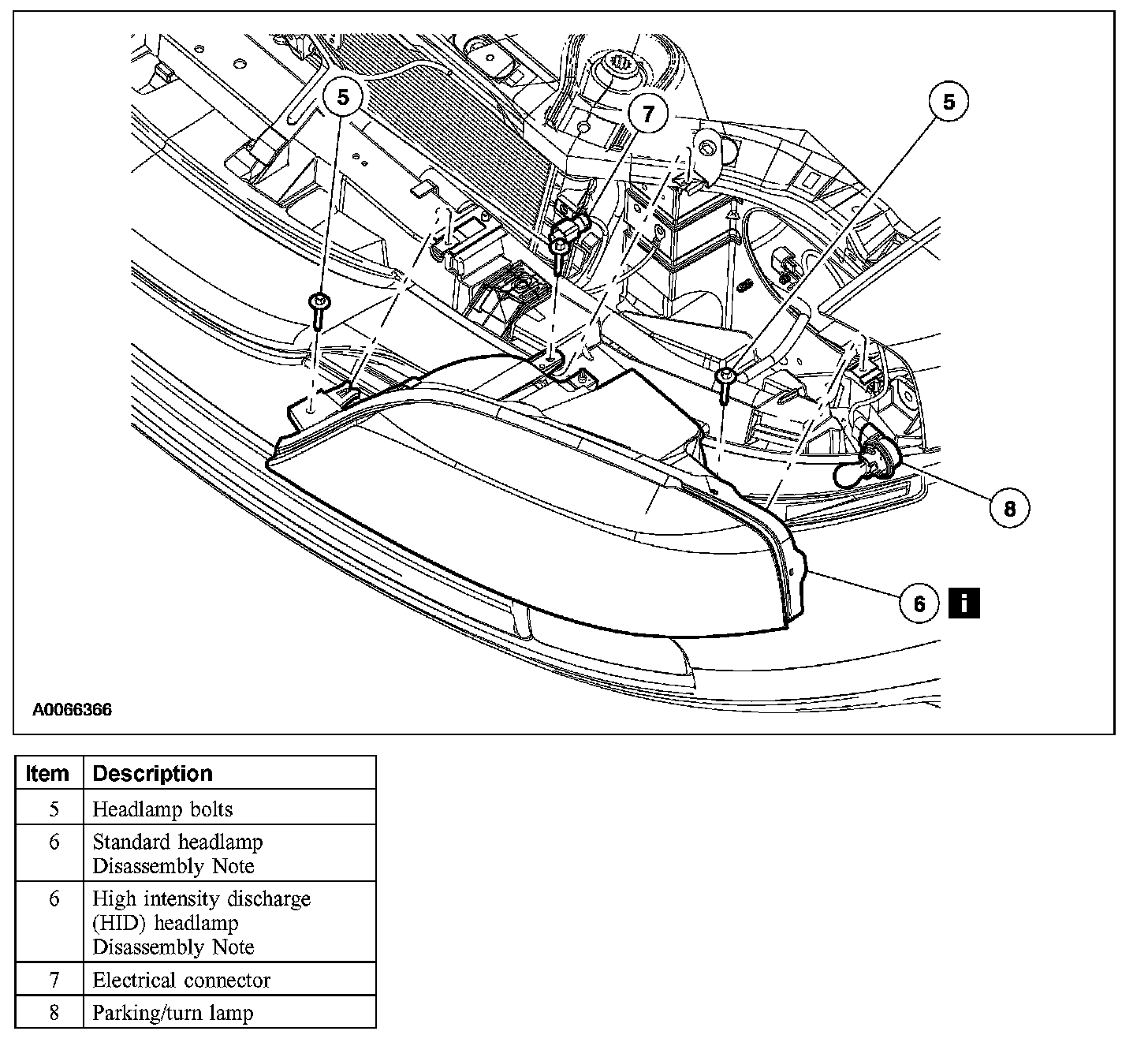 5
7
5
8
6 i
A0066366

| Item | Description |
|---|---|
| 5 | Headlamp bolts |
| 6 | Standard headlamp Disassembly Note |
| 6 | High intensity discharge (HID) headlamp Disassembly Note |
| 7 | Electrical connector |
| 8 | Parking/turn lamp |