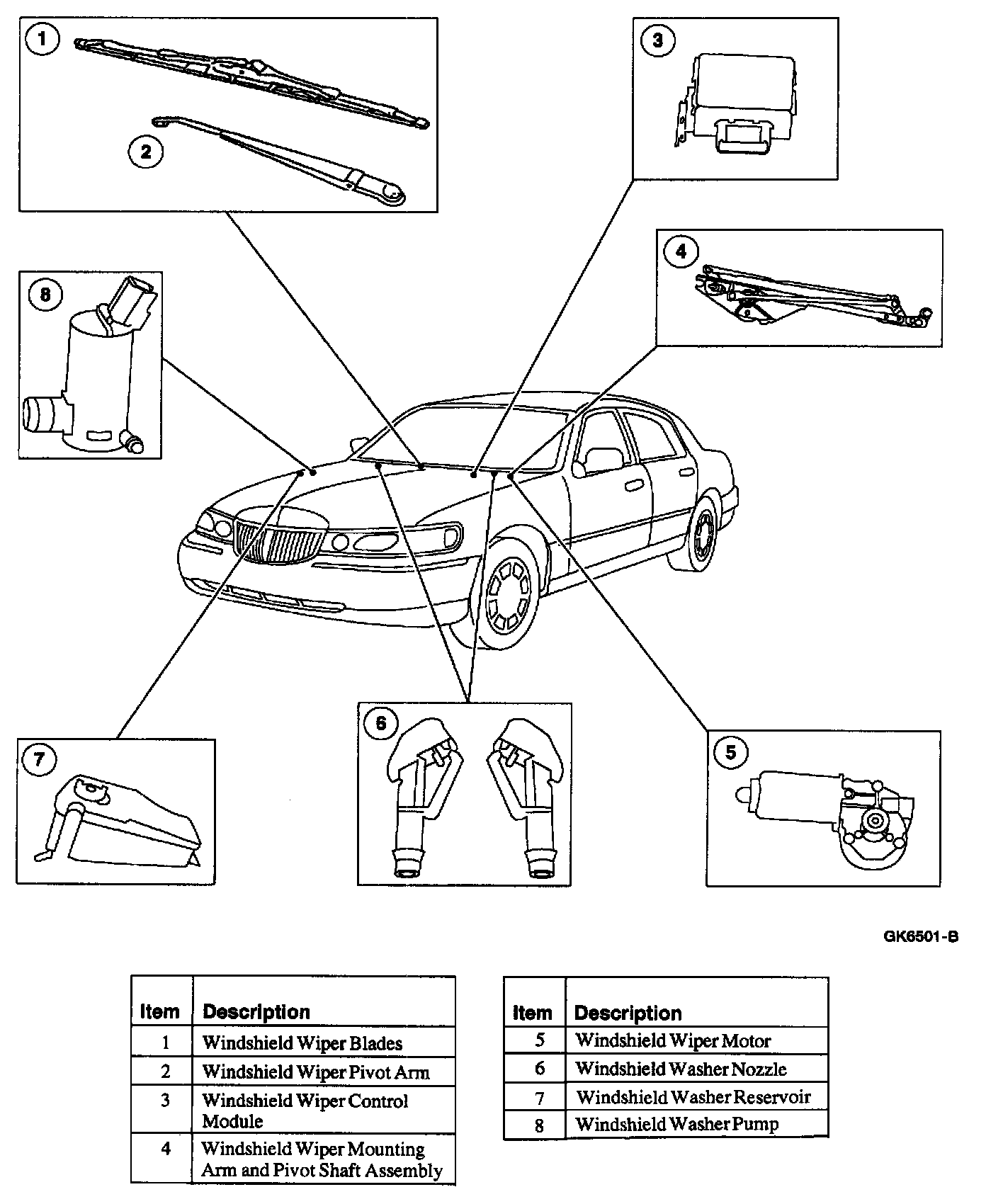 1
2
3
4
8
7
6
5

GK6501-B

| Item | Description |
|---|---|
| 1 | Windshield Wiper Blades |
| 2 | Windshield Wiper Pivot Arm |
| 3 | Windshield Wiper Control Module |
| 4 | Windshield Wiper Mounting Arm and Pivot Shaft Assembly |

| Item | Description |
|---|---|
| 5 | Windshield Wiper Motor |
| 6 | Windshield Washer Nozzle |
| 7 | Windshield Washer Reservoir |
| 8 | Windshield Washer Pump |