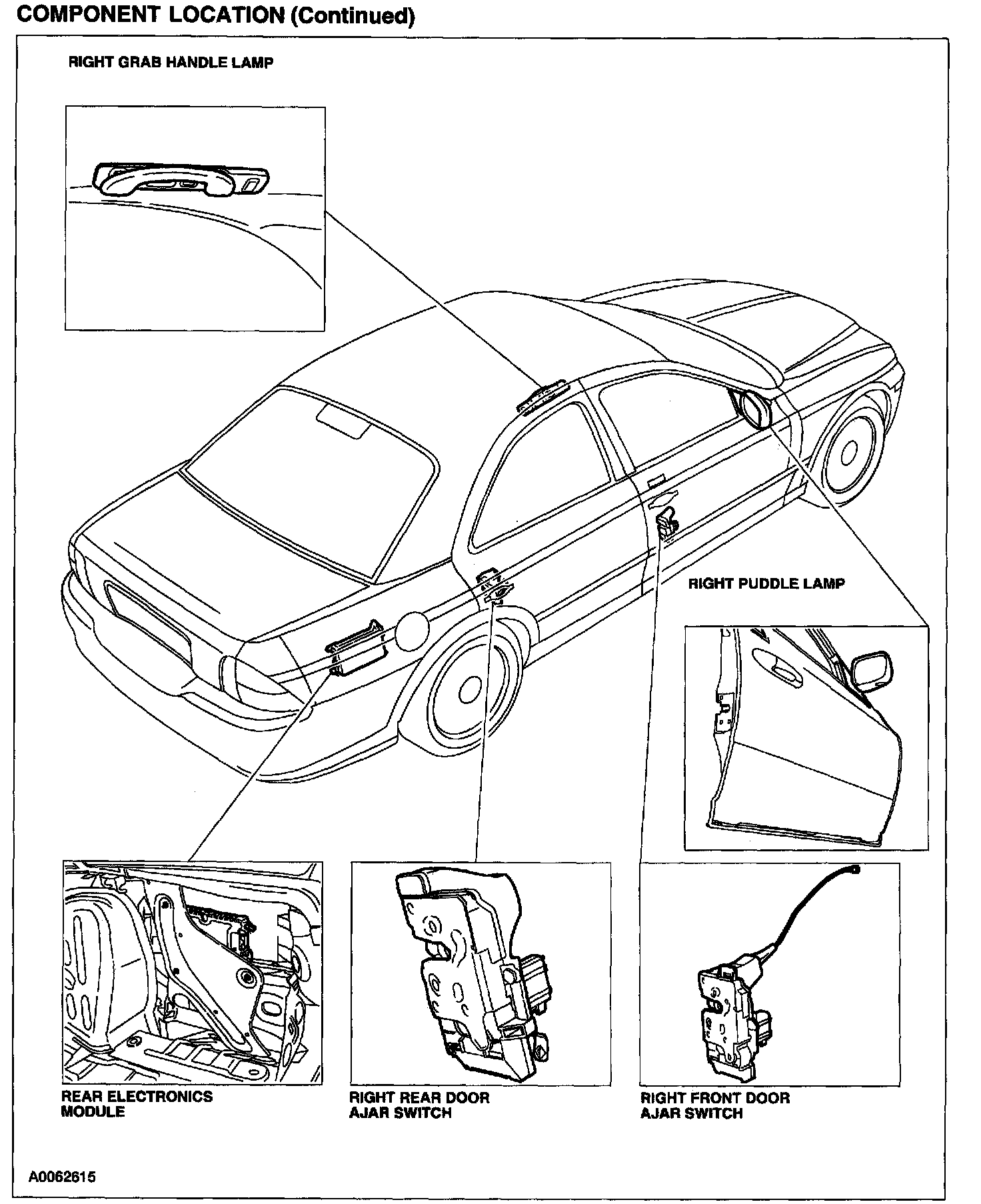 COMPONENT LOCATION (Continued)

RIGHT GRAB HANDLE LAMP

RIGHT PUDDLE LAMP

REAR ELECTRONICS MODULE

RIGHT REAR DOOR AJAR SWITCH

RIGHT FRONT DOOR AJAR SWITCH

A0062615