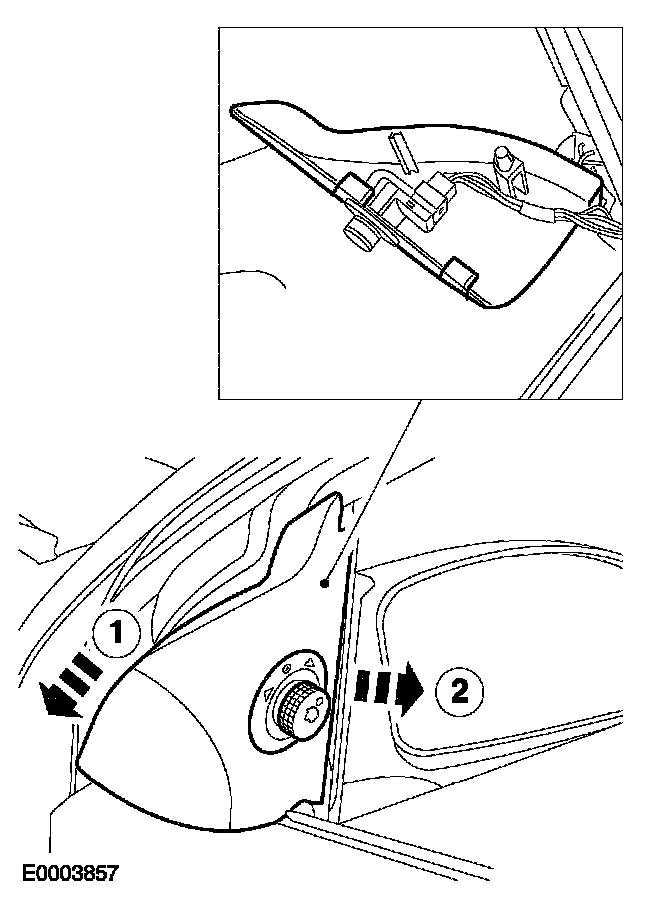 1

2

E0003857