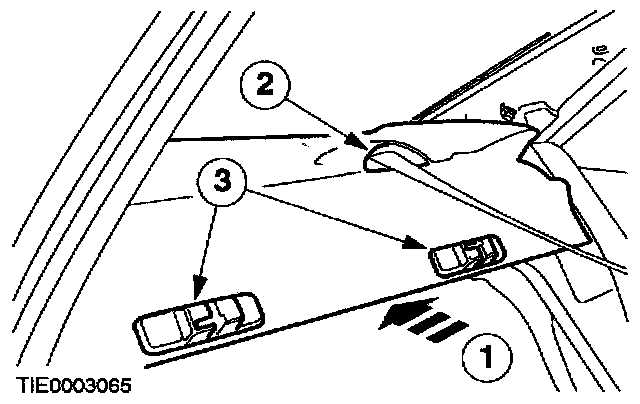 2
3
1
TIE0003065