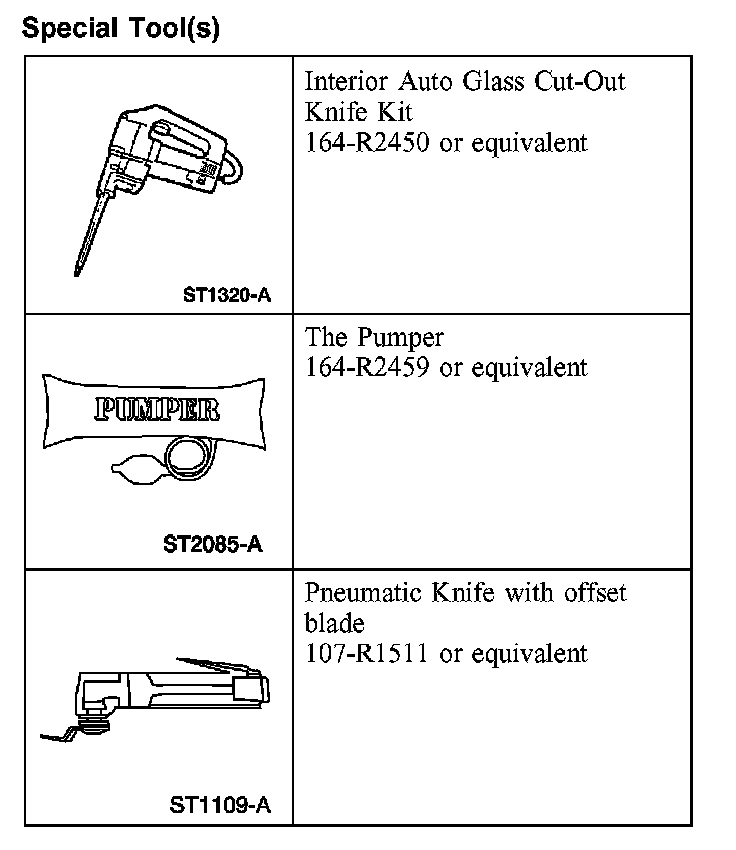 Special Tool(s)

| | |
|---|---|
| ST1320-A | Interior Auto Glass Cut-Out Knife Kit 164-R2450 or equivalent |
| PUMPER ST2085-A | The Pumper 164-R2459 or equivalent |
| ST1109-A | Pneumatic Knife with offset blade 107-R1511 or equivalent |