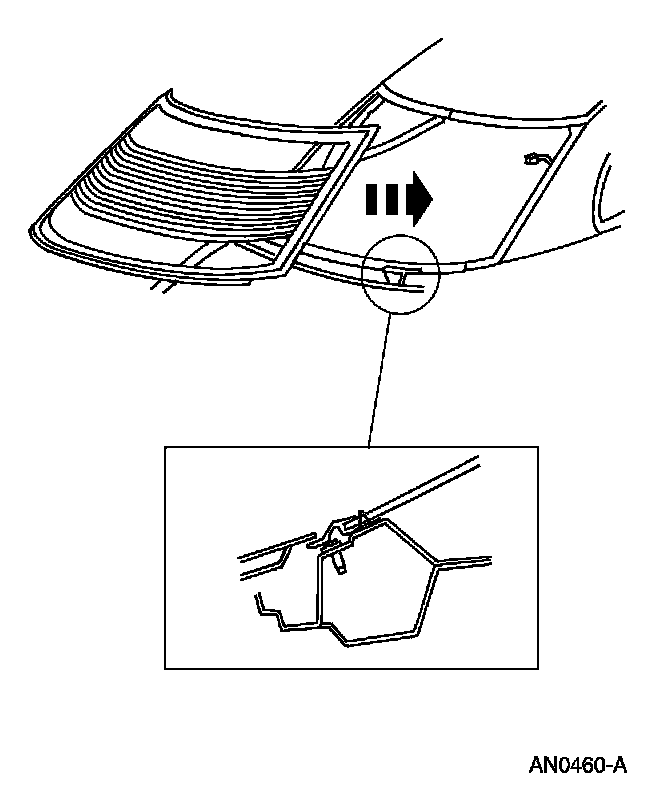 AN0460-A