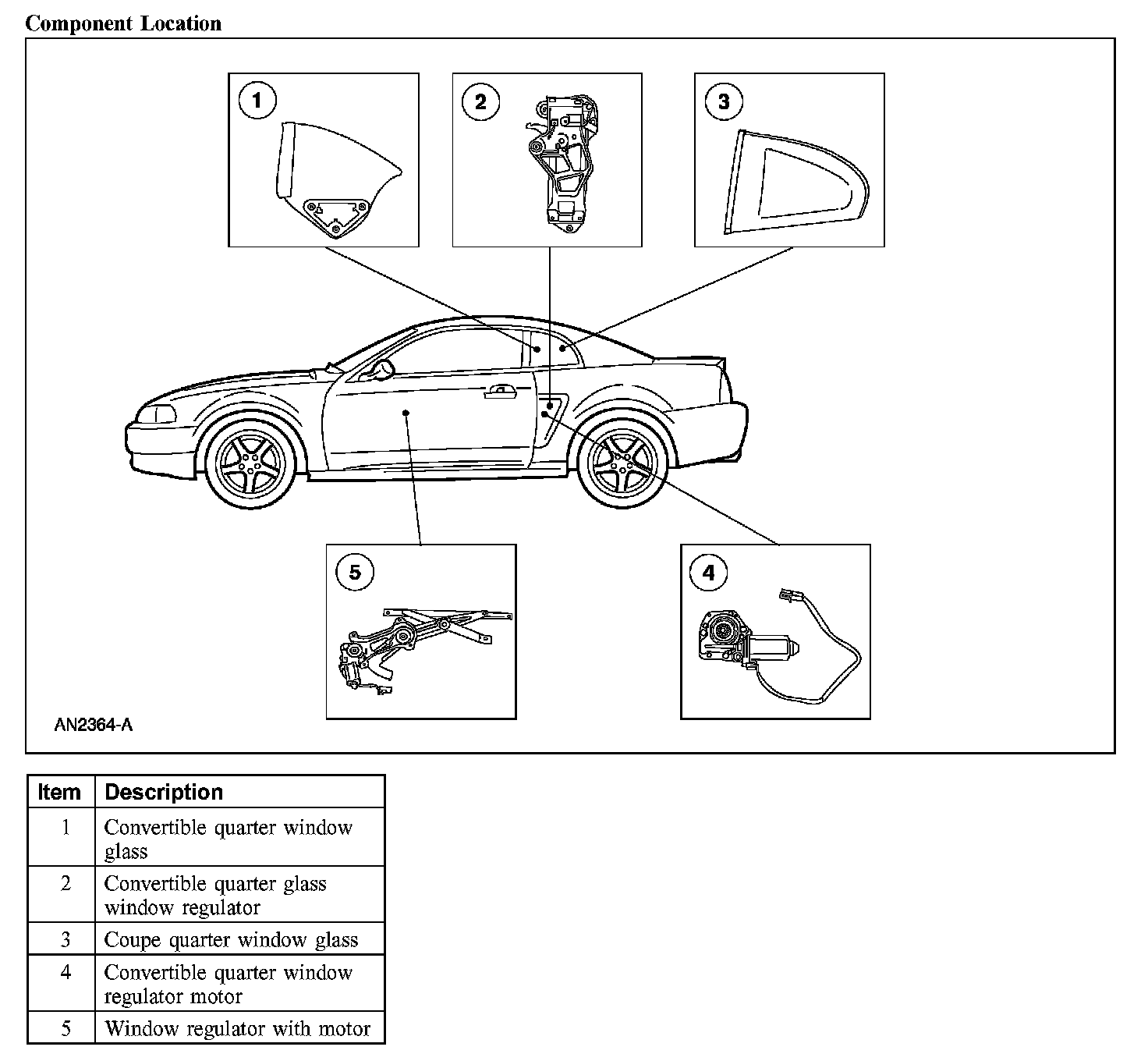 Component Location

1

2

3

5

4

AN2364-A

| Item | Description |
|---|---|
| 1 | Convertible quarter window glass |
| 2 | Convertible quarter glass window regulator |
| 3 | Coupe quarter window glass |
| 4 | Convertible quarter window regulator motor |
| 5 | Window regulator with motor |