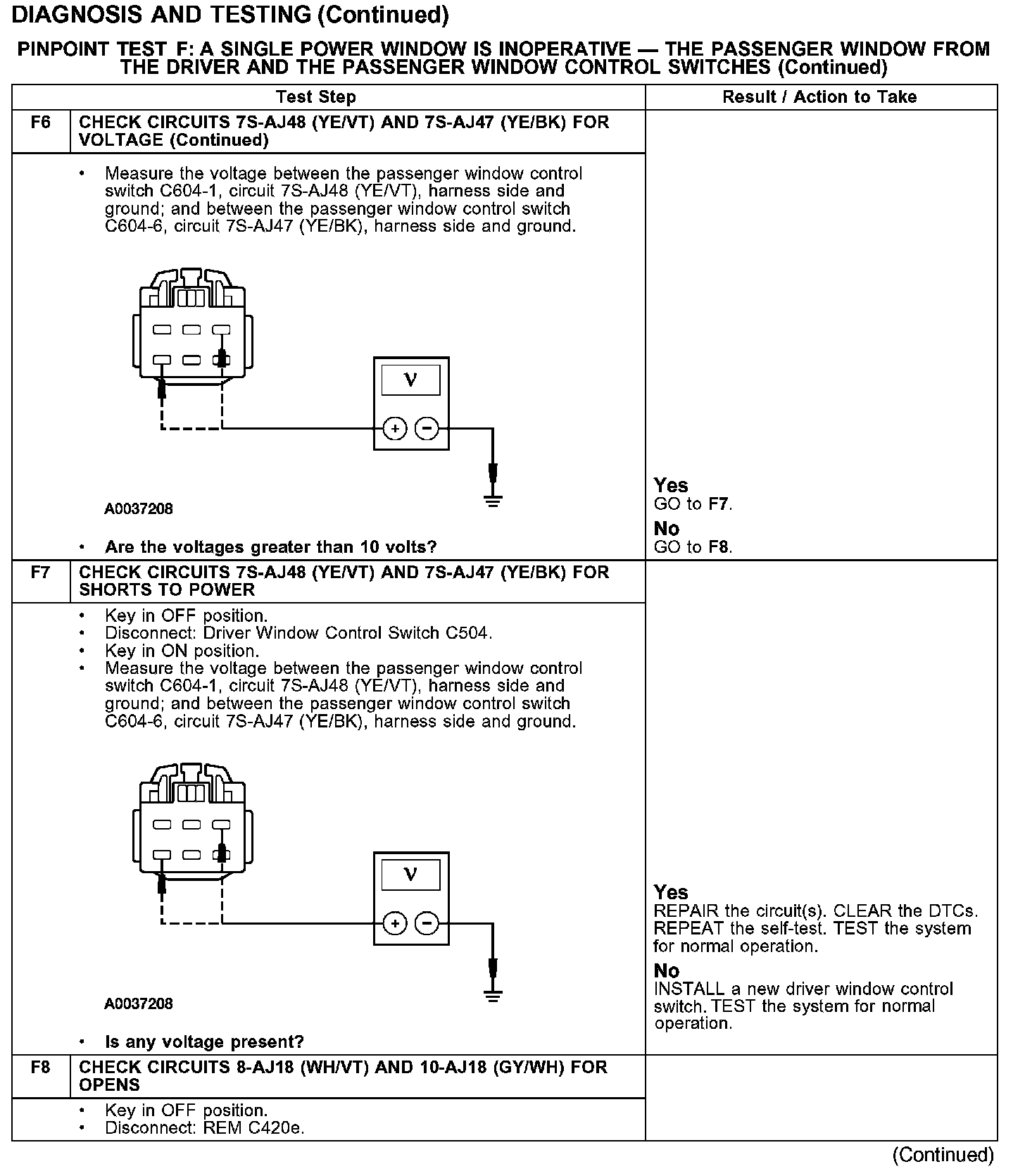 DIAGNOSIS AND TESTING (Continued)

PINPOINT TEST F: A SINGLE POWER WINDOW IS INOPERATIVE — THE PASSENGER WINDOW FROM THE DRIVER AND THE PASSENGER WINDOW CONTROL SWITCHES (Continued)

| Test Step | | Result / Action to Take |
|---|---|---|
| F6 | CHECK CIRCUITS 7S-AJ48 (YE/VT) AND 7S-AJ47 (YE/BK) FOR VOLTAGE (Continued) | |
| | • Measure the voltage between the passenger window control switch C604-1, circuit 7S-AJ48 (YE/VT), harness side and ground; and between the passenger window control switch C604-6, circuit 7S-AJ47 (YE/BK), harness side and ground. V + − A0037208 • Are the voltages greater than 10 volts? | Yes GO to F7. No GO to F8. |
| F7 | CHECK CIRCUITS 7S-AJ48 (YE/VT) AND 7S-AJ47 (YE/BK) FOR SHORTS TO POWER | |
| | • Key in OFF position. • Disconnect: Driver Window Control Switch C504. • Key in ON position. • Measure the voltage between the passenger window control switch C604-1, circuit 7S-AJ48 (YE/VT), harness side and ground; and between the passenger window control switch C604-6, circuit 7S-AJ47 (YE/BK), harness side and ground. V + − A0037208 • Is any voltage present? | Yes REPAIR the circuit(s). CLEAR the DTCs. REPEAT the self-test. TEST the system for normal operation. No INSTALL a new driver window control switch. TEST the system for normal operation. |
| F8 | CHECK CIRCUITS 8-AJ18 (WH/VT) AND 10-AJ18 (GY/WH) FOR OPENS | |
| | • Key in OFF position. • Disconnect: REM C420e. | |

(Continued)