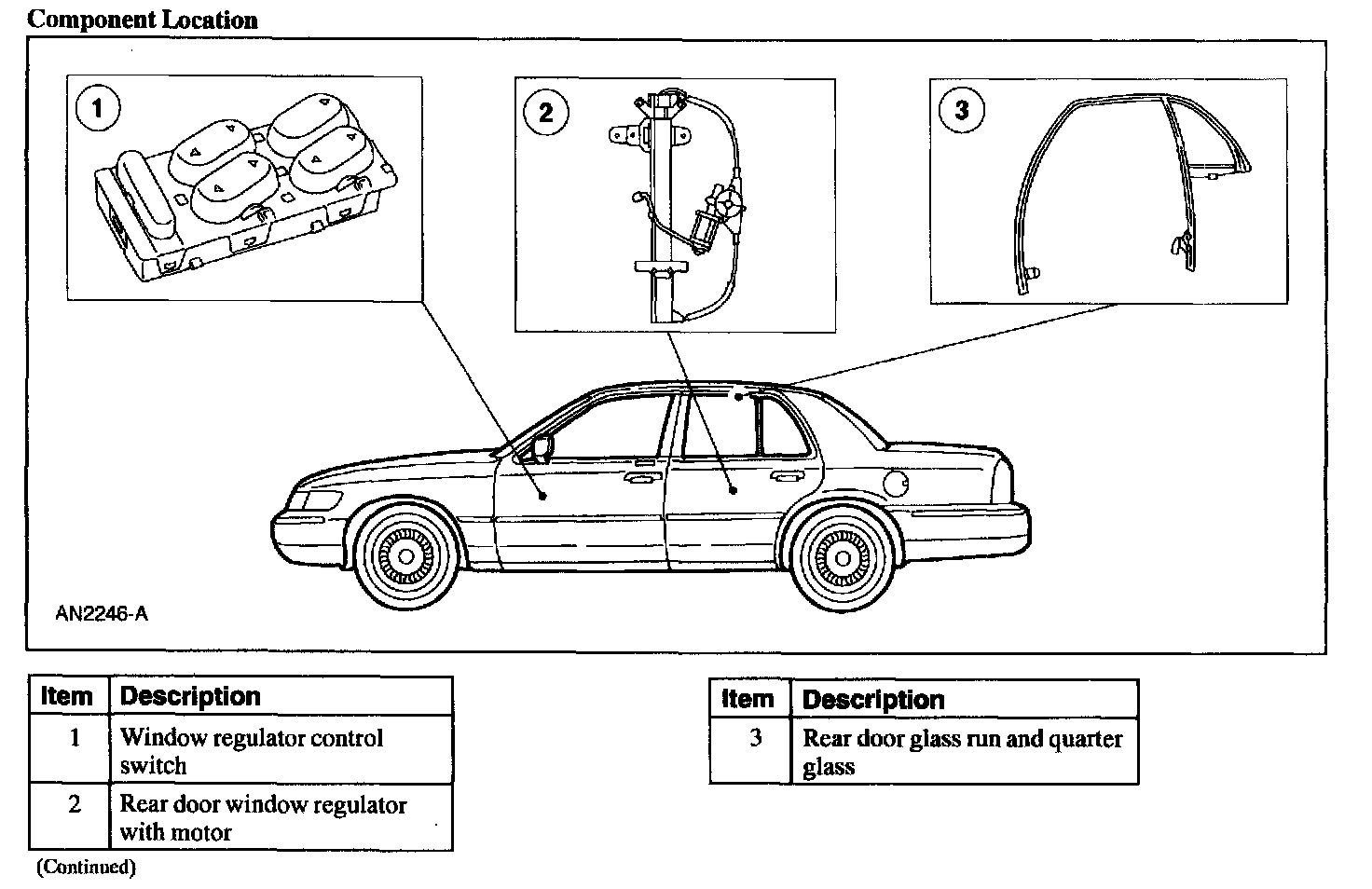 Component Location

1

2

3

AN2246-A

| Item | Description |
|---|---|
| 1 | Window regulator control switch |
| 2 | Rear door window regulator with motor |

(Continued)

| Item | Description |
|---|---|
| 3 | Rear door glass run and quarter glass |