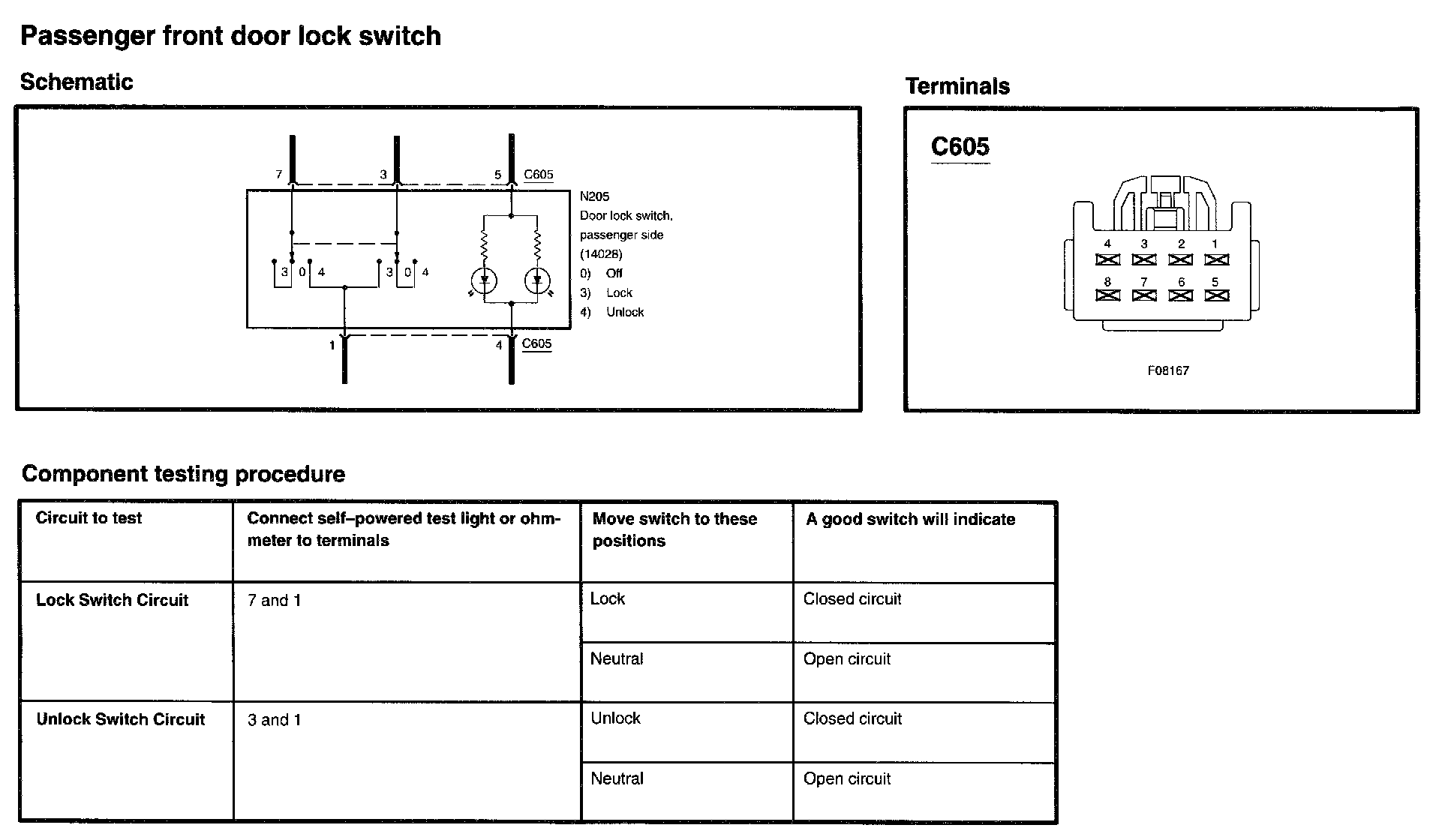 Passenger front door lock switch

Schematic

7 3 5 C605

N205
Door lock switch, passenger side
(14028)
0) Off
3) Lock
4) Unlock

3 0 4 3 0 4

1 4 C605

Terminals

C605

4 3 2 1
8 7 6 5

F08167

Component testing procedure

| Circuit to test | Connect self–powered test light or ohmmeter to terminals | Move switch to these positions | A good switch will indicate |
|---|---|---|---|
| Lock Switch Circuit | 7 and 1 | Lock | Closed circuit |
| | | Neutral | Open circuit |
| Unlock Switch Circuit | 3 and 1 | Unlock | Closed circuit |
| | | Neutral | Open circuit |