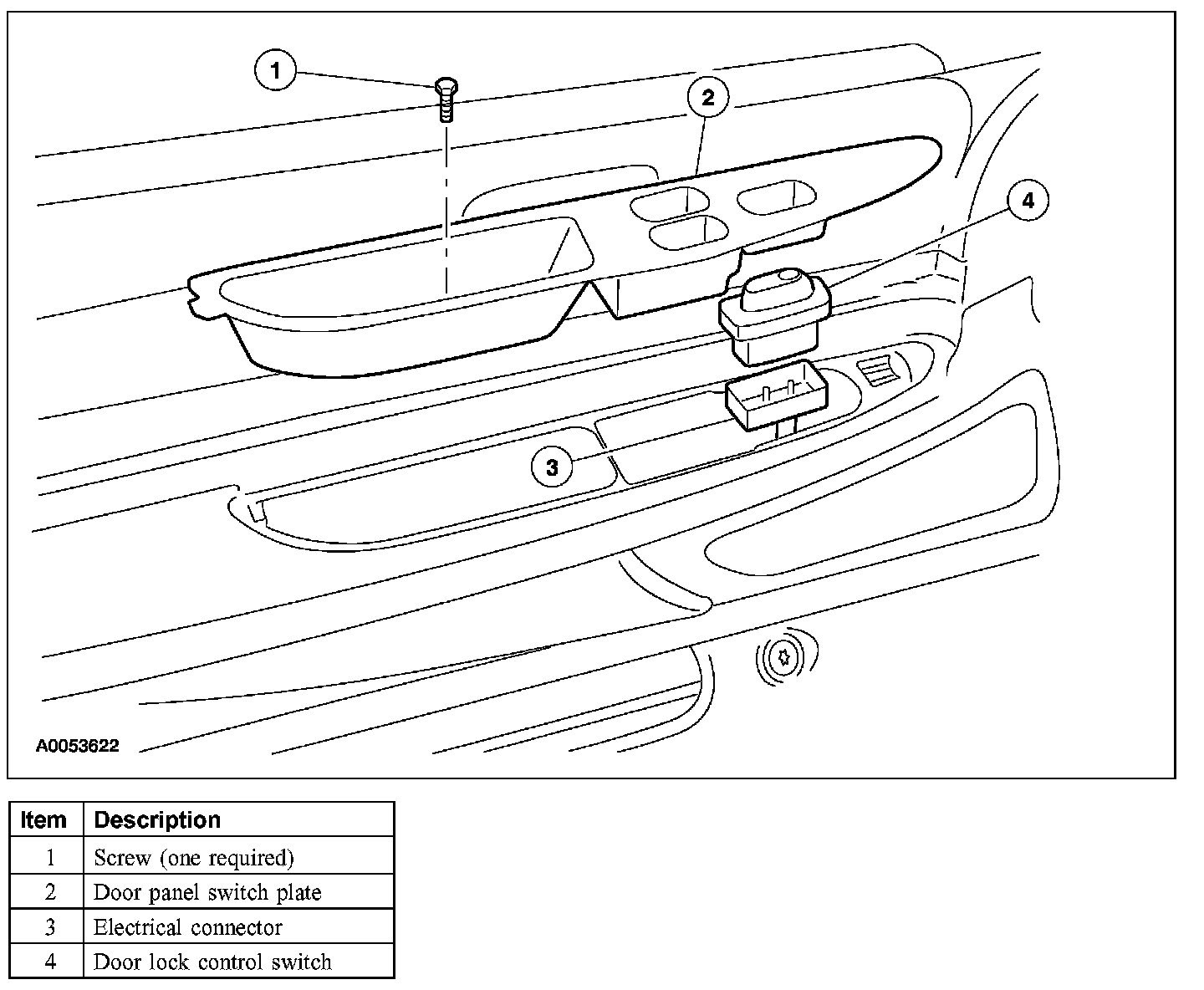 1
2
4
3
A0053622

| Item | Description |
|---|---|
| 1 | Screw (one required) |
| 2 | Door panel switch plate |
| 3 | Electrical connector |
| 4 | Door lock control switch |