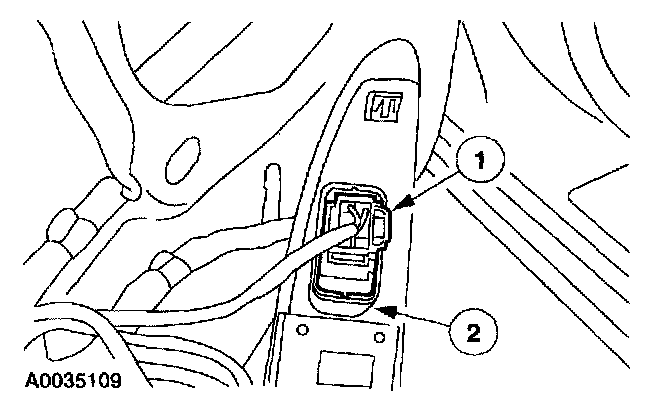 1

2

A0035109