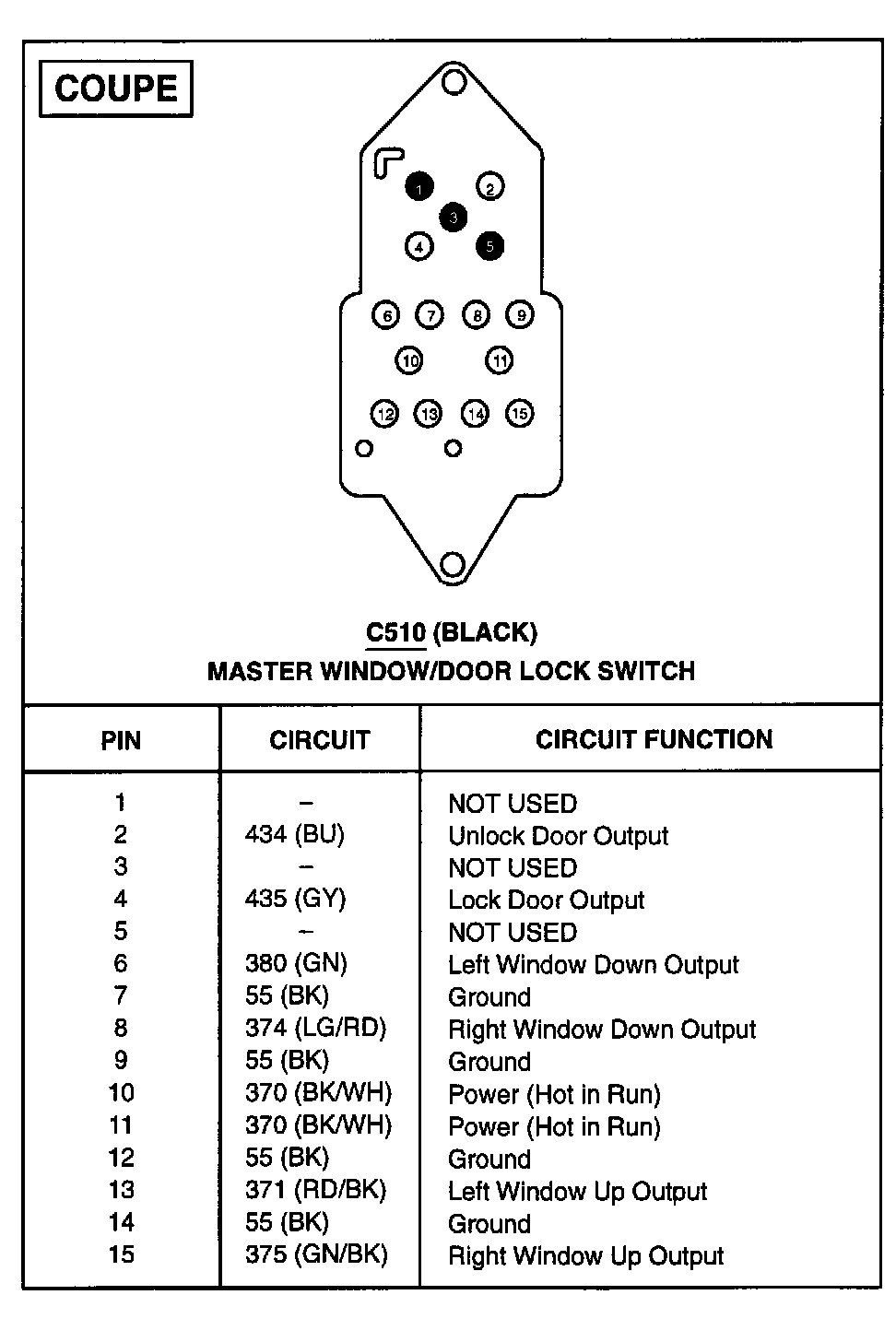 COUPE

1 2 3 4 5
6 7 8 9
10 11
12 13 14 15

C510 (BLACK)
MASTER WINDOW/DOOR LOCK SWITCH

| PIN | CIRCUIT | CIRCUIT FUNCTION |
|---|---|---|
| 1 | – | NOT USED |
| 2 | 434 (BU) | Unlock Door Output |
| 3 | – | NOT USED |
| 4 | 435 (GY) | Lock Door Output |
| 5 | – | NOT USED |
| 6 | 380 (GN) | Left Window Down Output |
| 7 | 55 (BK) | Ground |
| 8 | 374 (LG/RD) | Right Window Down Output |
| 9 | 55 (BK) | Ground |
| 10 | 370 (BK/WH) | Power (Hot in Run) |
| 11 | 370 (BK/WH) | Power (Hot in Run) |
| 12 | 55 (BK) | Ground |
| 13 | 371 (RD/BK) | Left Window Up Output |
| 14 | 55 (BK) | Ground |
| 15 | 375 (GN/BK) | Right Window Up Output |