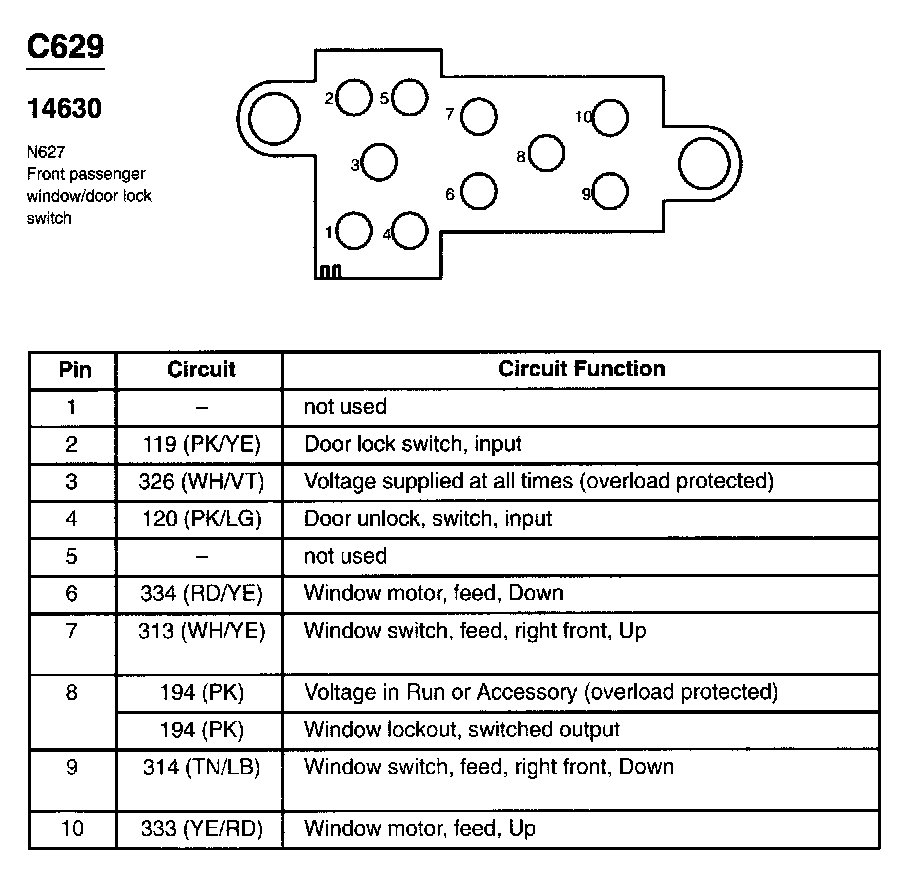 C629

14630

N627
Front passenger window/door lock switch

2 5 7 10
3 8
6 9
1 4

| Pin | Circuit | Circuit Function |
|---|---|---|
| 1 | – | not used |
| 2 | 119 (PK/YE) | Door lock switch, input |
| 3 | 326 (WH/VT) | Voltage supplied at all times (overload protected) |
| 4 | 120 (PK/LG) | Door unlock, switch, input |
| 5 | – | not used |
| 6 | 334 (RD/YE) | Window motor, feed, Down |
| 7 | 313 (WH/YE) | Window switch, feed, right front, Up |
| 8 | 194 (PK) | Voltage in Run or Accessory (overload protected) |
| | 194 (PK) | Window lockout, switched output |
| 9 | 314 (TN/LB) | Window switch, feed, right front, Down |
| 10 | 333 (YE/RD) | Window motor, feed, Up |