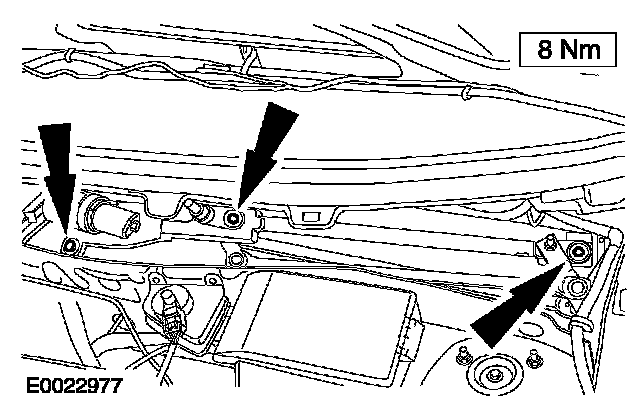 8 Nm

E0022977