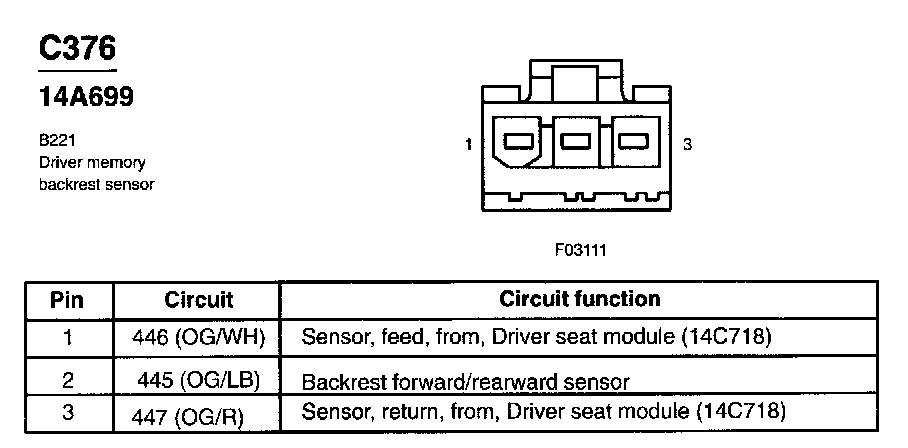 C376

14A699

B221
Driver memory
backrest sensor

1

3

F03111

| Pin | Circuit | Circuit function |
|---|---|---|
| 1 | 446 (OG/WH) | Sensor, feed, from, Driver seat module (14C718) |
| 2 | 445 (OG/LB) | Backrest forward/rearward sensor |
| 3 | 447 (OG/R) | Sensor, return, from, Driver seat module (14C718) |