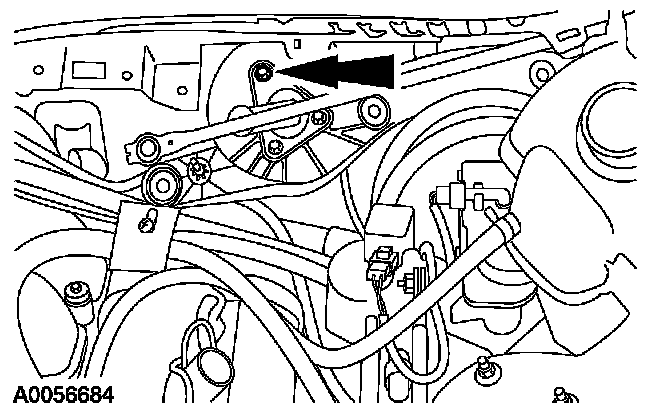 A0056684