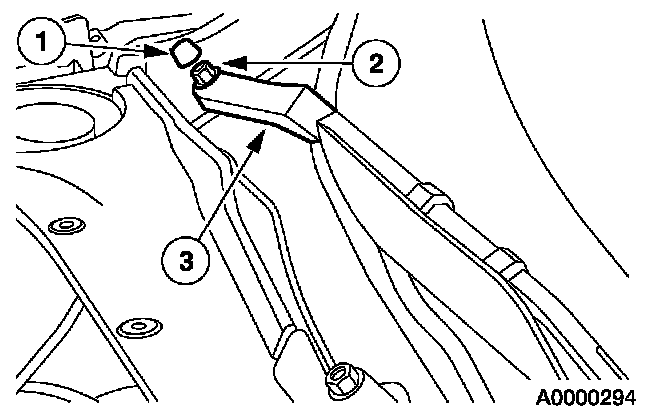 1
2
3
A0000294