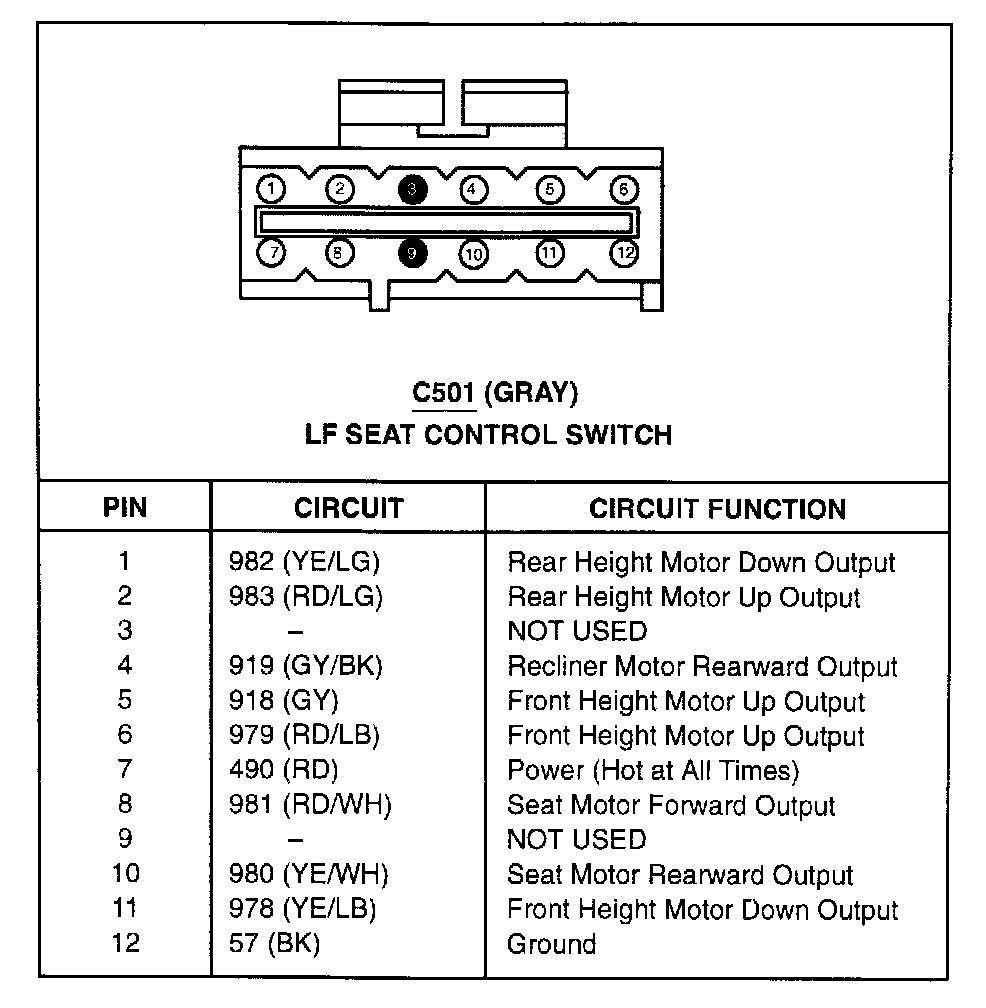 1 2 3 4 5 6
7 8 9 10 11 12

C501 (GRAY)
LF SEAT CONTROL SWITCH

| PIN | CIRCUIT | CIRCUIT FUNCTION |
|---|---|---|
| 1 | 982 (YE/LG) | Rear Height Motor Down Output |
| 2 | 983 (RD/LG) | Rear Height Motor Up Output |
| 3 | – | NOT USED |
| 4 | 919 (GY/BK) | Recliner Motor Rearward Output |
| 5 | 918 (GY) | Front Height Motor Up Output |
| 6 | 979 (RD/LB) | Front Height Motor Up Output |
| 7 | 490 (RD) | Power (Hot at All Times) |
| 8 | 981 (RD/WH) | Seat Motor Forward Output |
| 9 | – | NOT USED |
| 10 | 980 (YE/WH) | Seat Motor Rearward Output |
| 11 | 978 (YE/LB) | Front Height Motor Down Output |
| 12 | 57 (BK) | Ground |