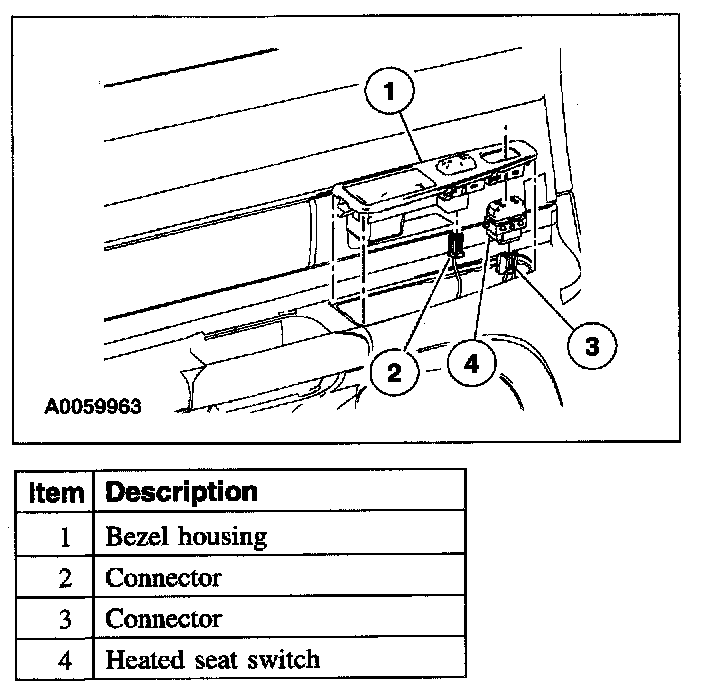 1

2

4

3

A0059963

| Item | Description |
|---|---|
| 1 | Bezel housing |
| 2 | Connector |
| 3 | Connector |
| 4 | Heated seat switch |