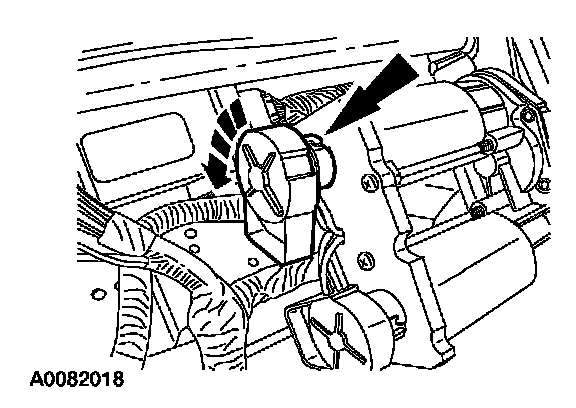 A0082018