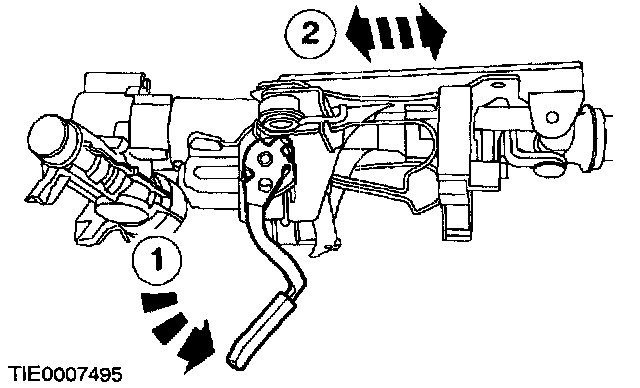 2

1

TIE0007495