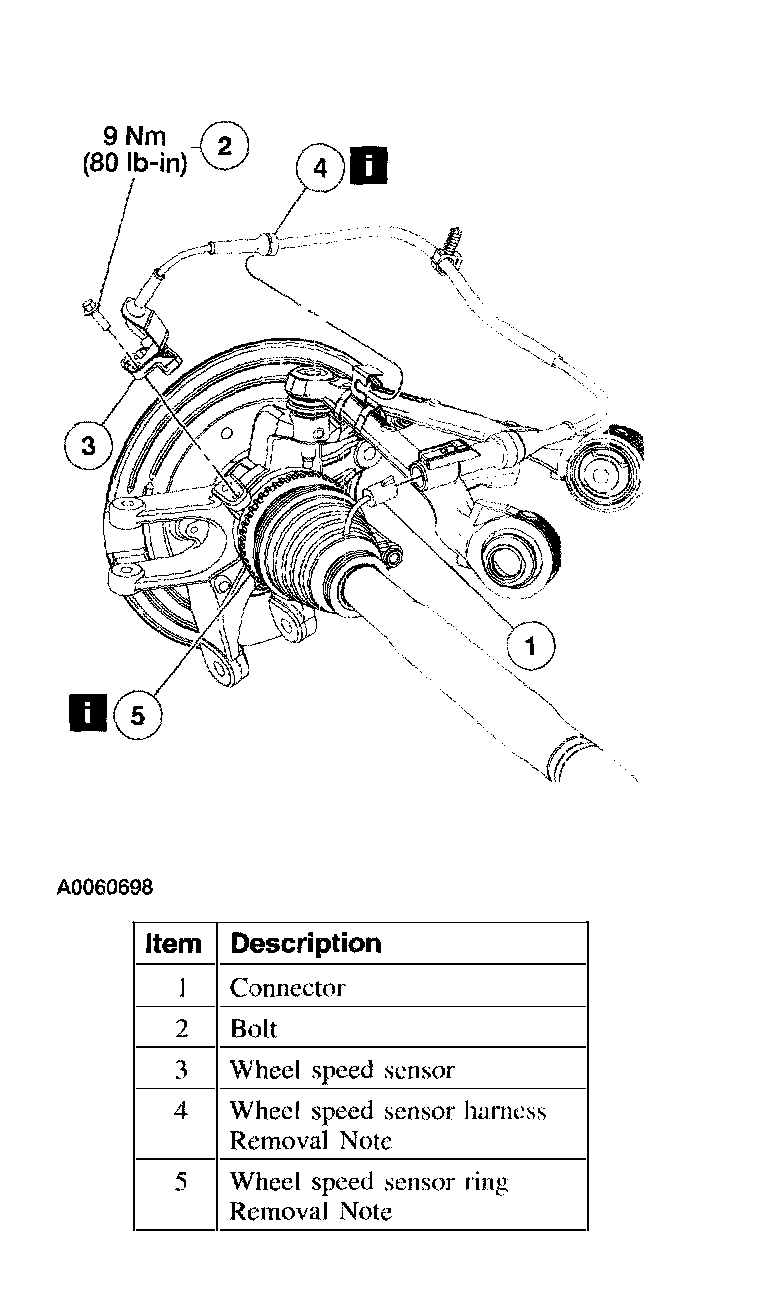 9 Nm
(80 lb-in)
2
4
i
3
1
i
5

A0060698

| Item | Description |
|---|---|
| 1 | Connector |
| 2 | Bolt |
| 3 | Wheel speed sensor |
| 4 | Wheel speed sensor harness Removal Note |
| 5 | Wheel speed sensor ring Removal Note |