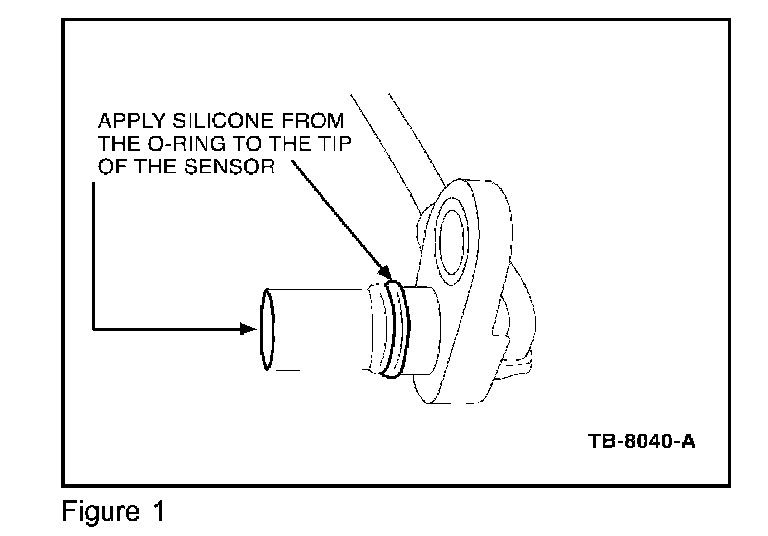 APPLY SILICONE FROM THE O-RING TO THE TIP OF THE SENSOR

TB-8040-A

Figure 1