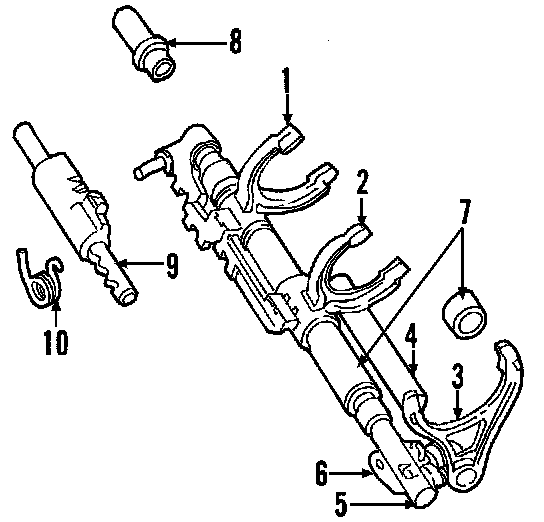 8
1
2
7
9
10
4
3
6
5