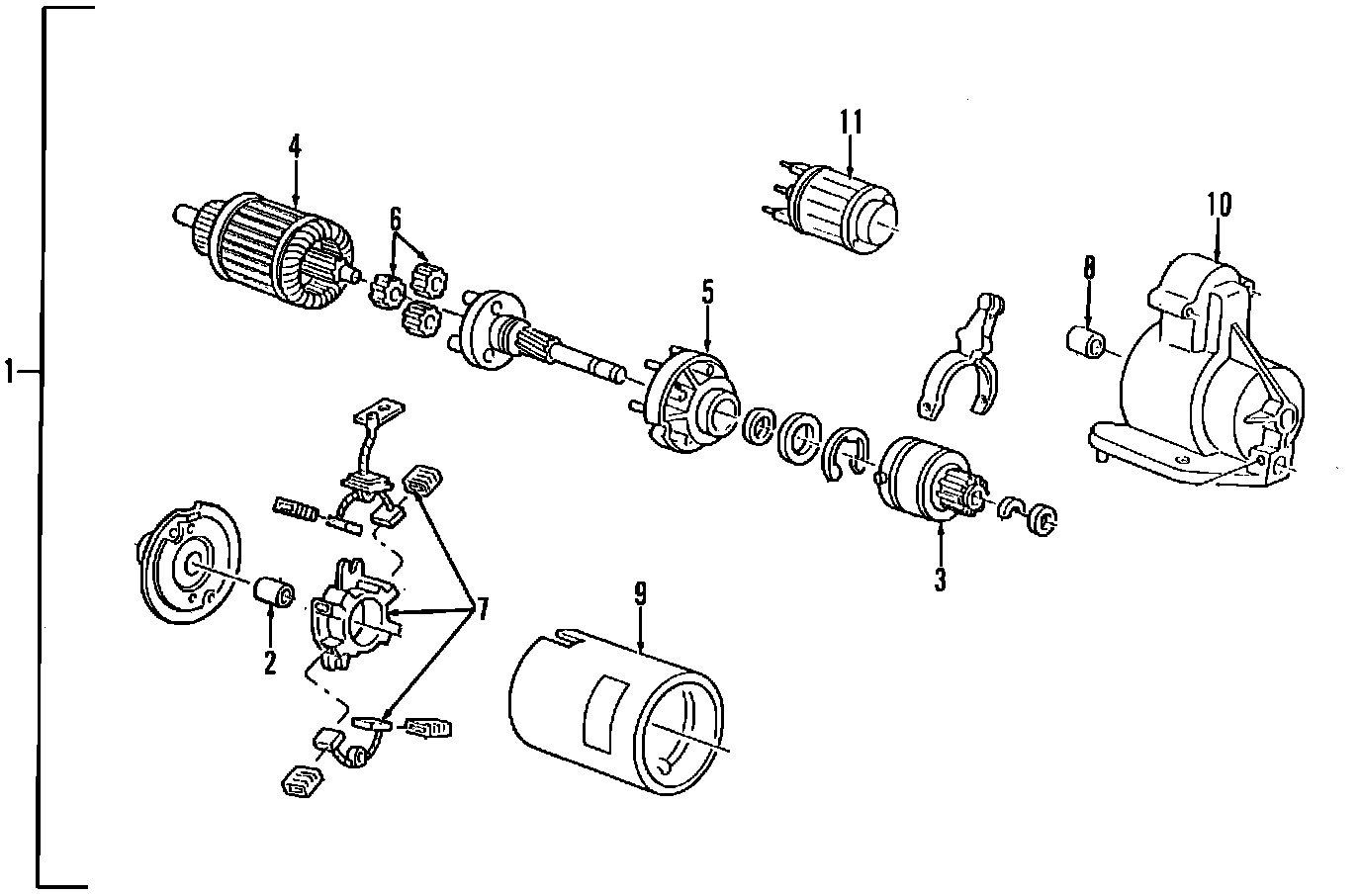 1
4
6
11
10
8
5
7
2
9
3