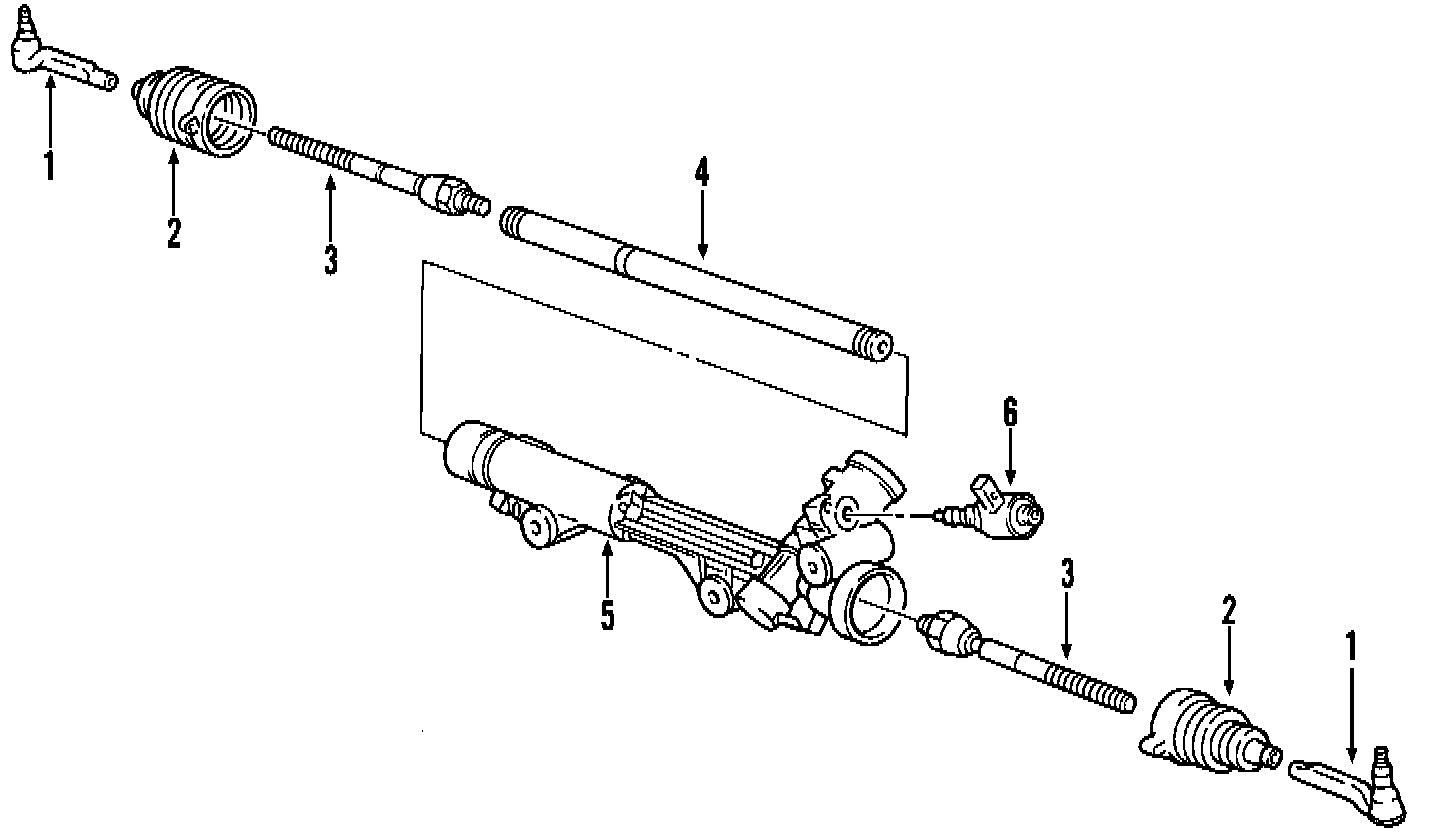 1
2
3
4
6
5
3
2
1