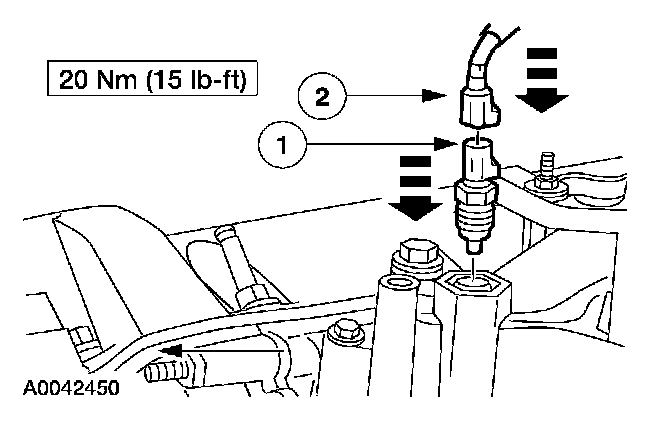 20 Nm (15 lb-ft)

2

1

A0042450