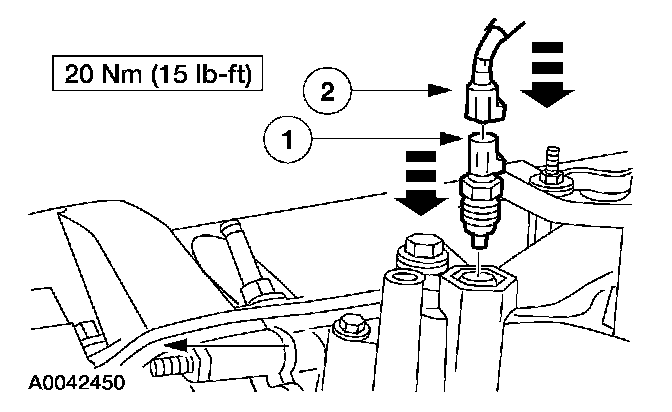 20 Nm (15 lb-ft)

2

1

A0042450