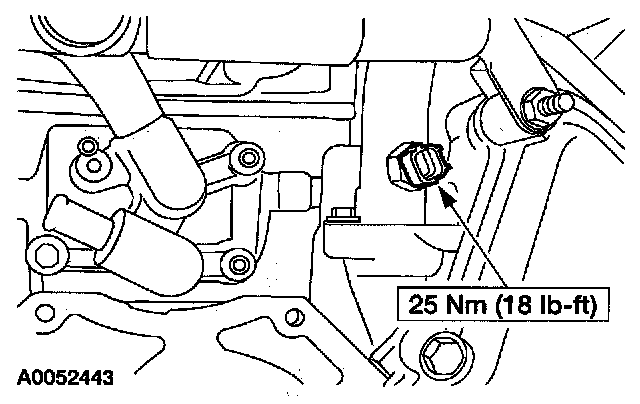 25 Nm (18 lb-ft)

A0052443