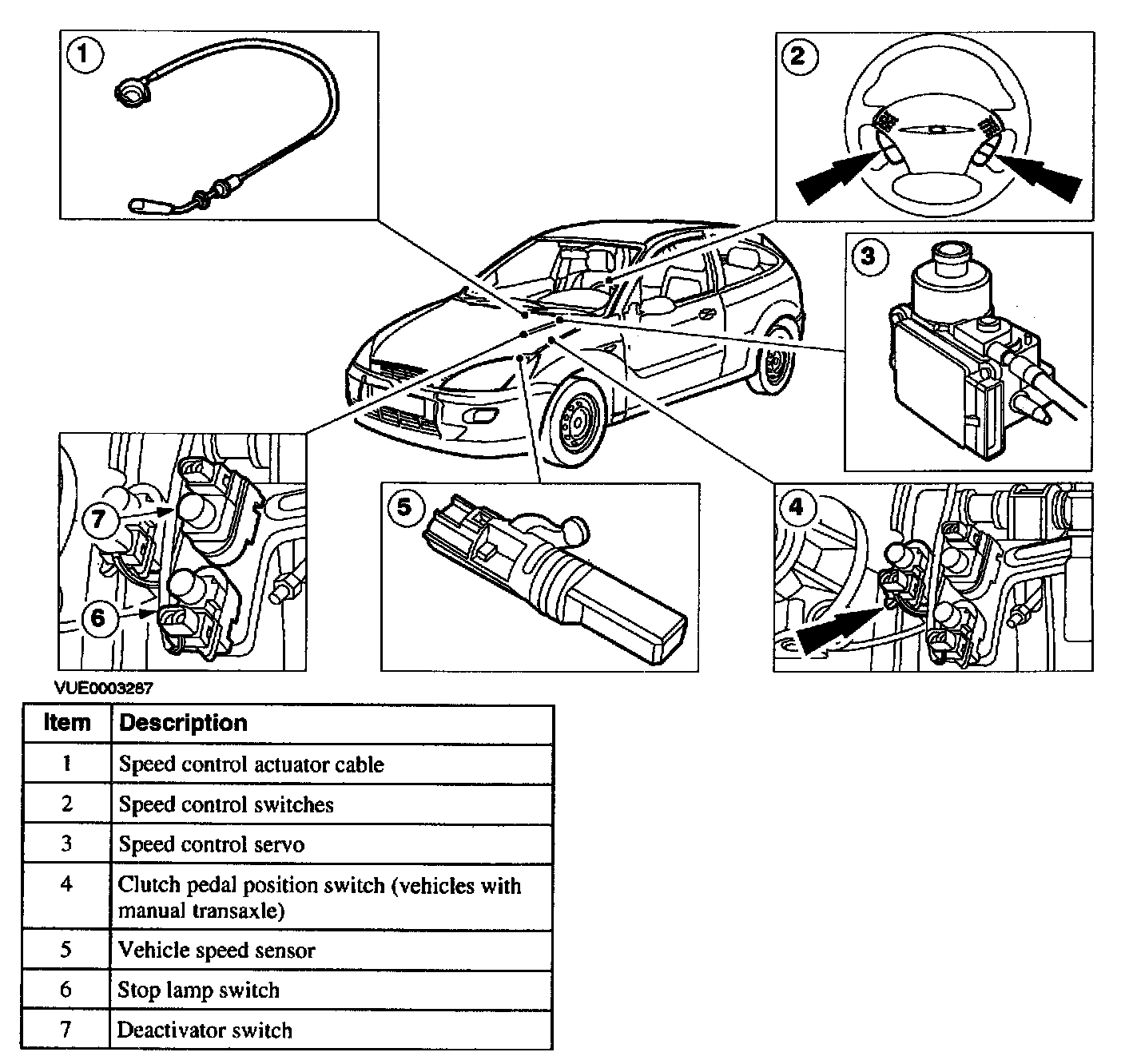 1
2
3
7
6
5
4

VUE0003287

| Item | Description |
|---|---|
| 1 | Speed control actuator cable |
| 2 | Speed control switches |
| 3 | Speed control servo |
| 4 | Clutch pedal position switch (vehicles with manual transaxle) |
| 5 | Vehicle speed sensor |
| 6 | Stop lamp switch |
| 7 | Deactivator switch |